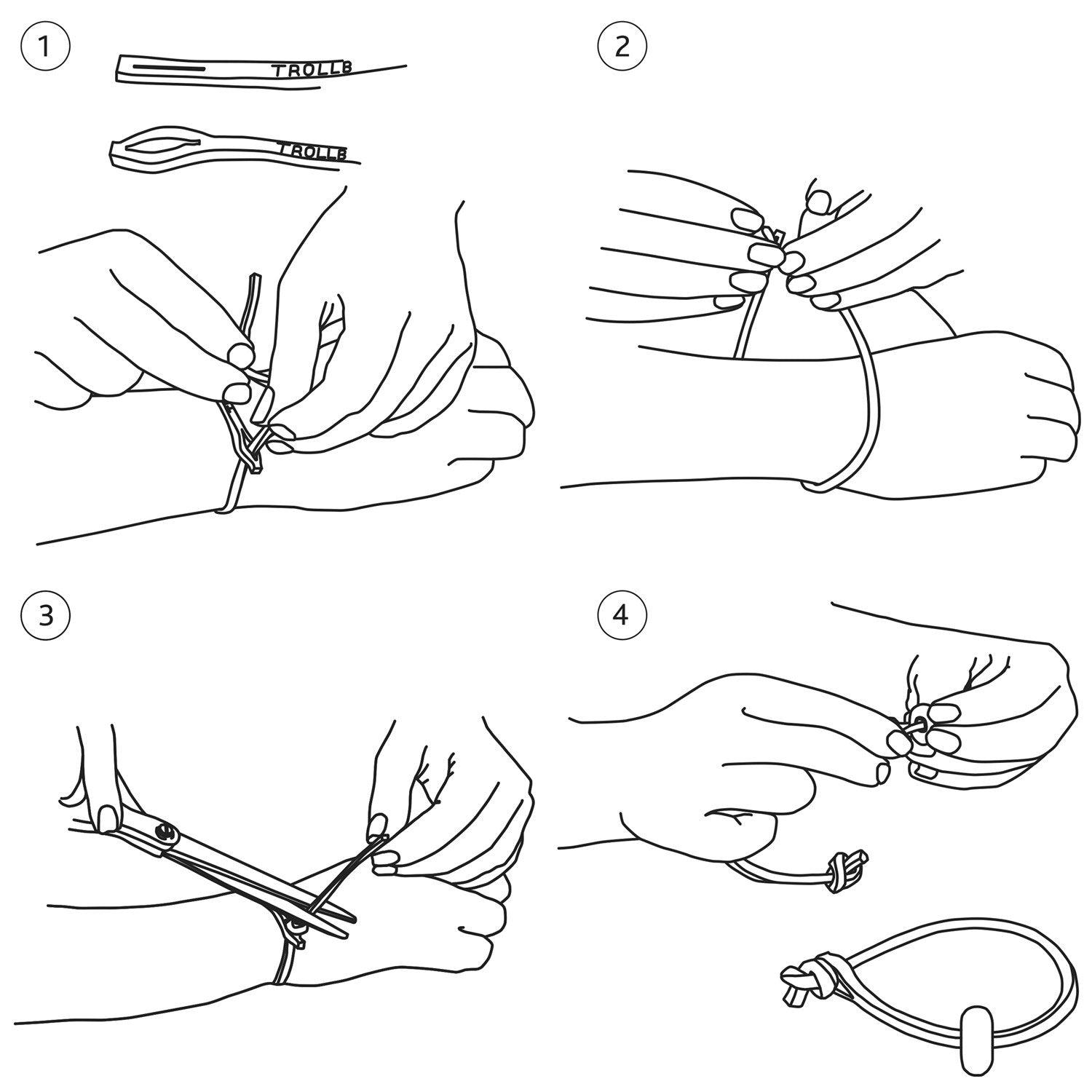 1

TROLLB

TROLLB

2

3

4